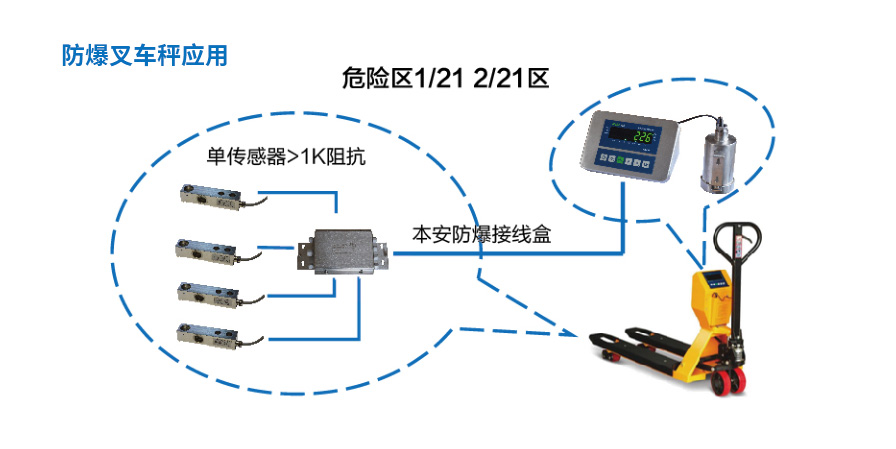 防爆叉车秤应用

危险区1/21 2/21区

单传感器>1K阻抗

本安防爆接线盒

226